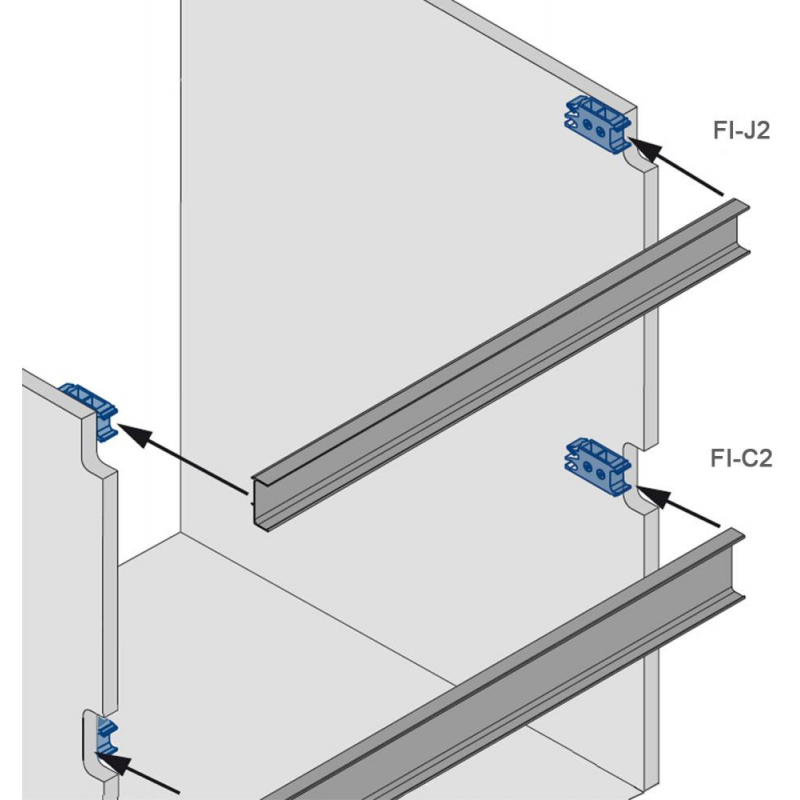 FI-J2

FI-C2